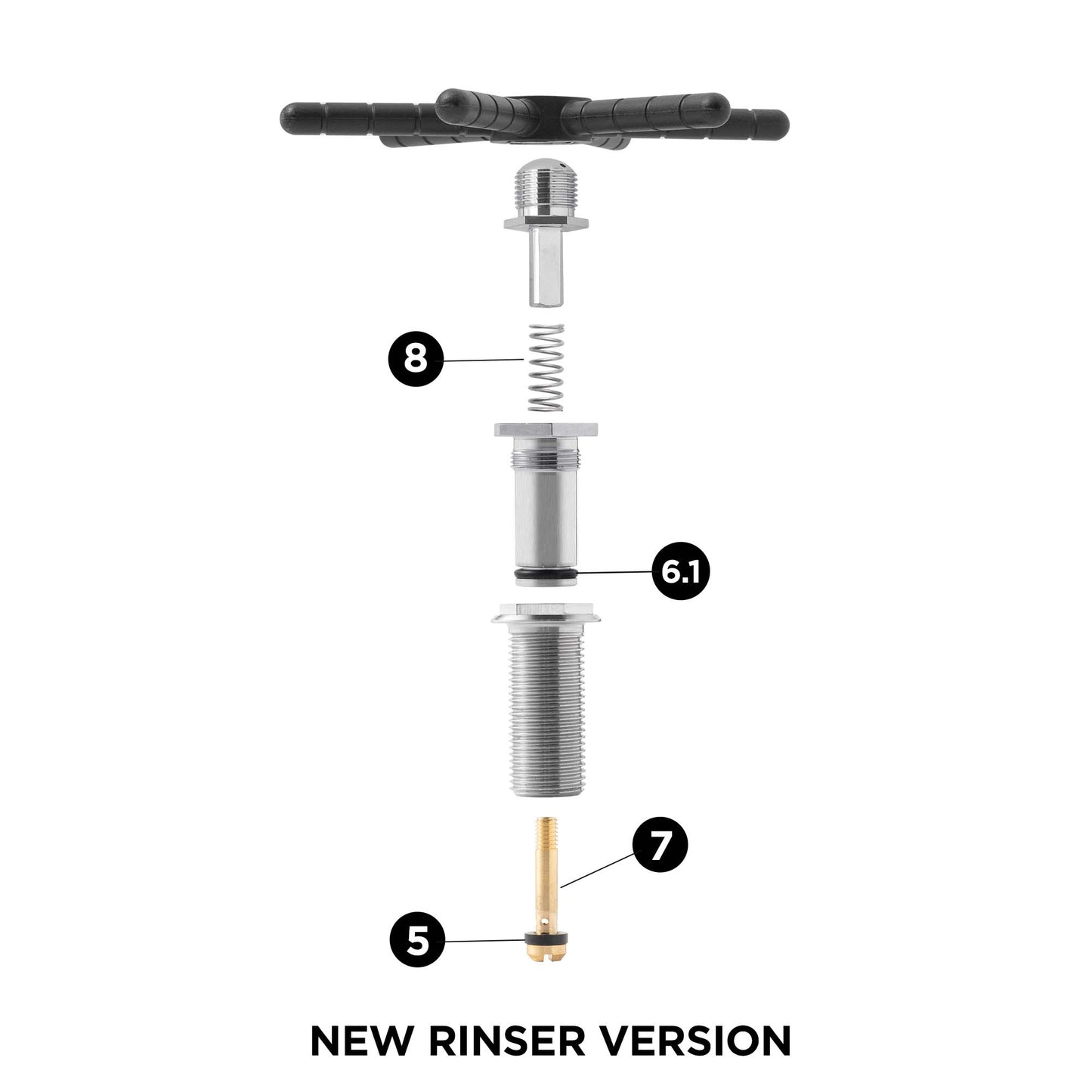 8

6.1

7

5

NEW RINSER VERSION