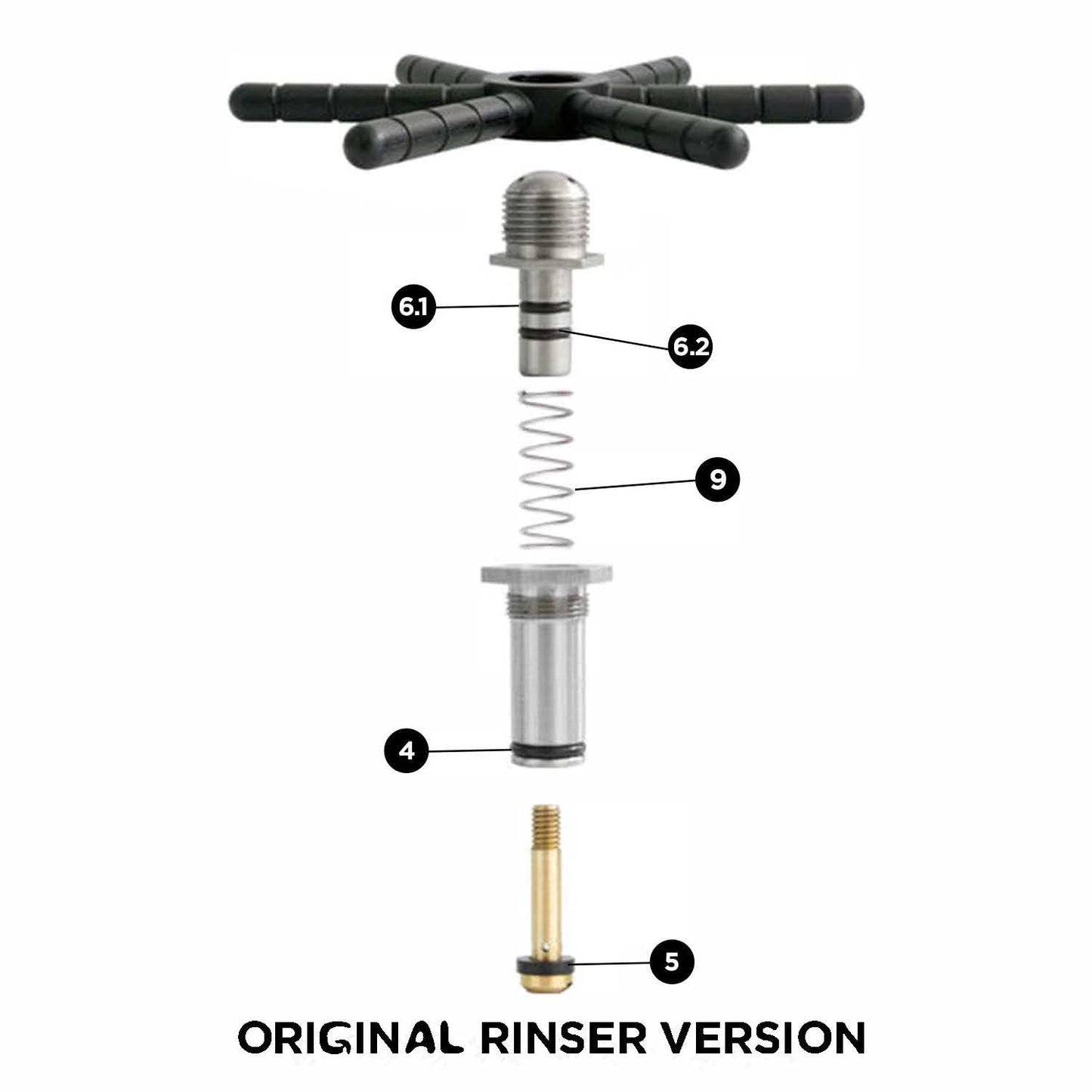 6.1

6.2

9

4

5

ORIGINAL RINSER VERSION